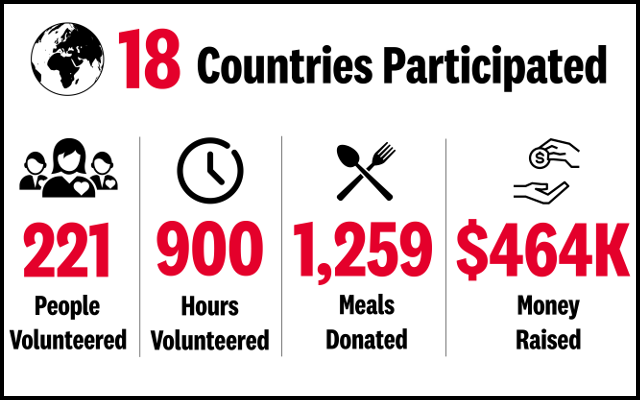 18 Countries Participated

221
People Volunteered

900
Hours Volunteered

1,259
Meals Donated

\$464K
Money Raised